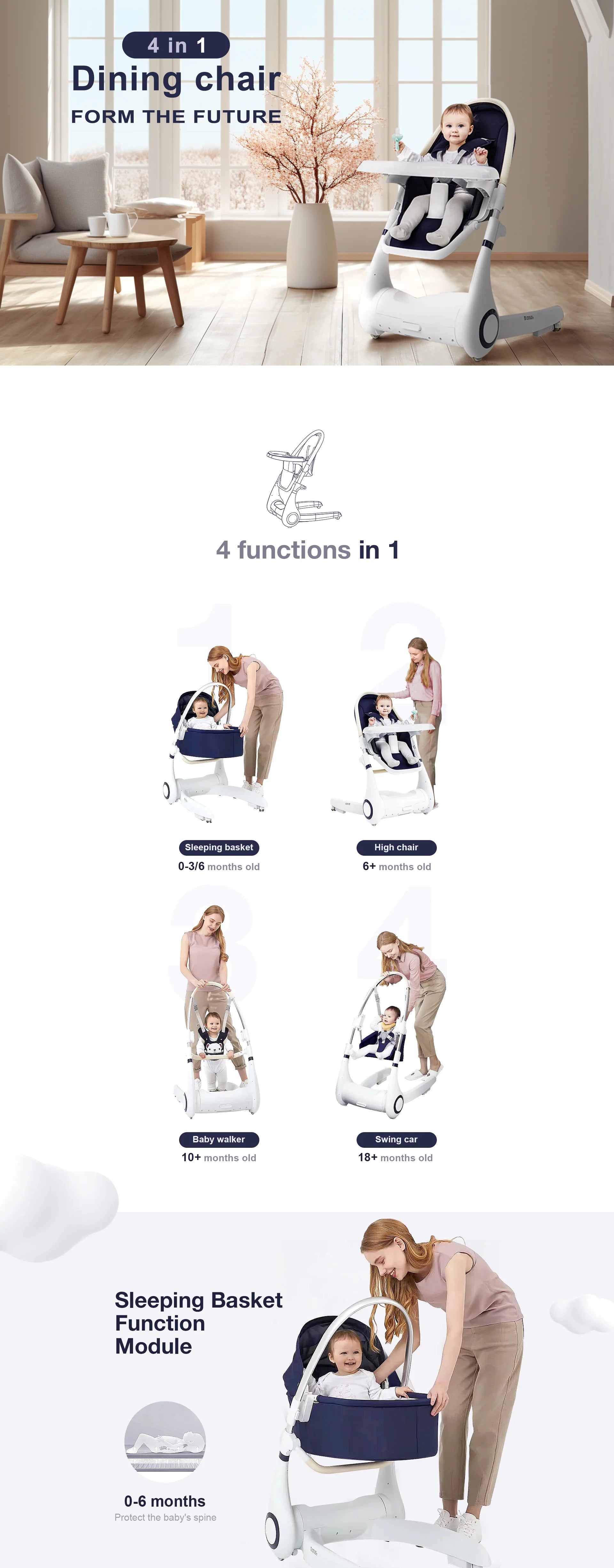 4 in 1
Dining chair
FORM THE FUTURE

4 functions in 1

1
Sleeping basket
0-3/6 months old

2
High chair
6+ months old

3
Baby walker
10+ months old

4
Swing car
18+ months old

Sleeping Basket Function Module

0-6 months
Protect the baby's spine