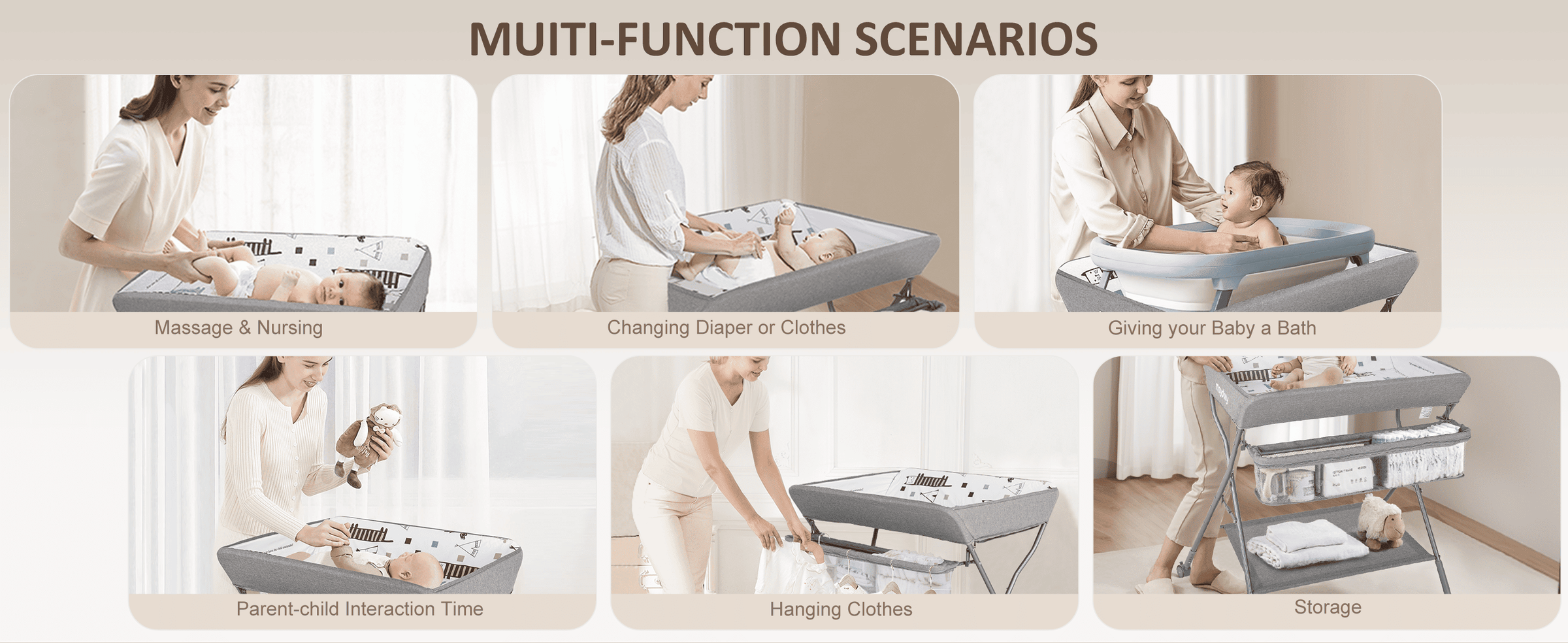 MUITI-FUNCTION SCENARIOS

Massage & Nursing

Changing Diaper or Clothes

Giving your Baby a Bath

Parent-child Interaction Time

Hanging Clothes

Storage